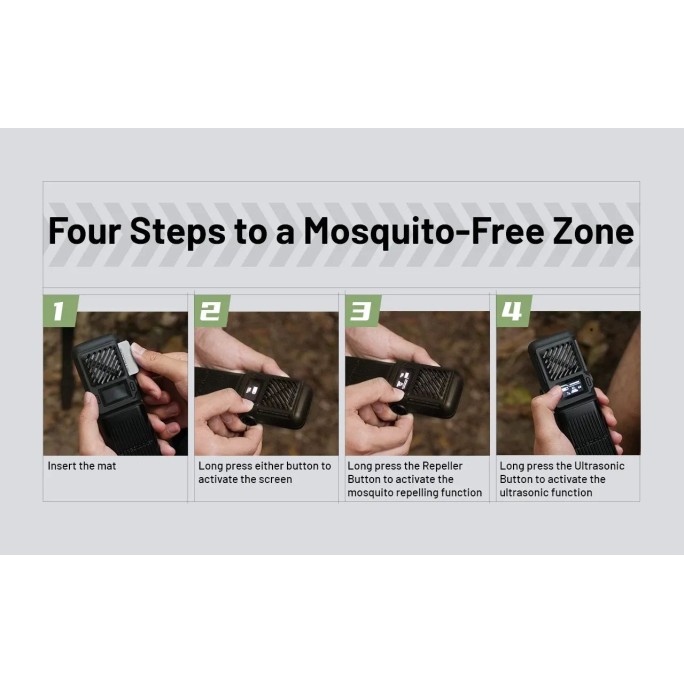 Four Steps to a Mosquito-Free Zone

1

Insert the mat

2

Long press either button to activate the screen

3

Long press the Repeller Button to activate the mosquito repelling function

4

Long press the Ultrasonic Button to activate the ultrasonic function