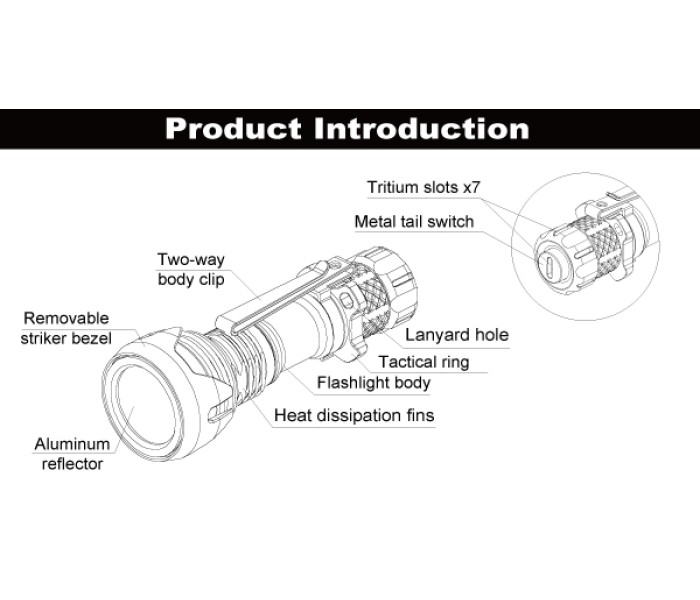 Product Introduction

Tritium slots x7

Metal tail switch

Two-way body clip

Removable striker bezel

Lanyard hole

Tactical ring

Flashlight body

Heat dissipation fins

Aluminum reflector